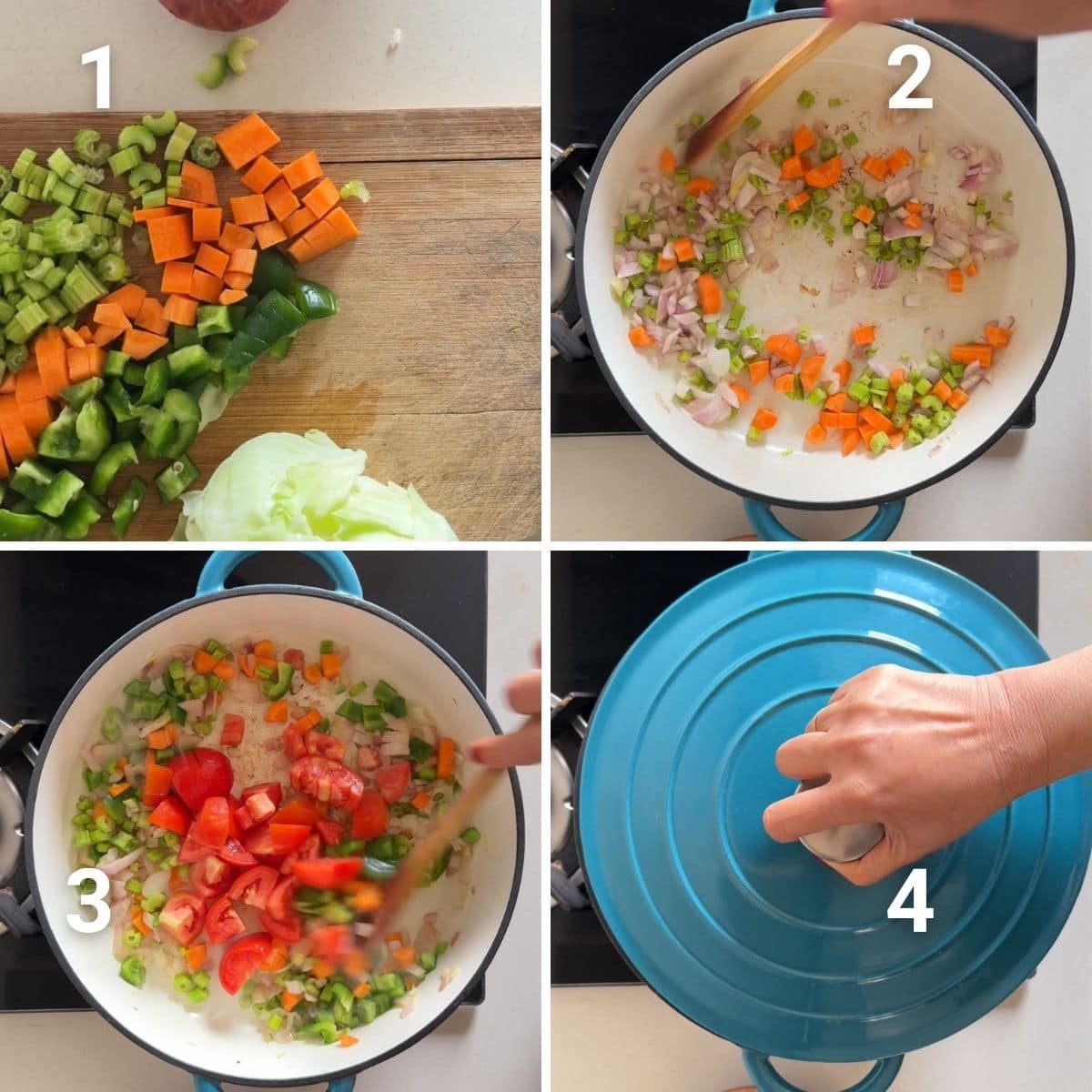 1
2
3
4